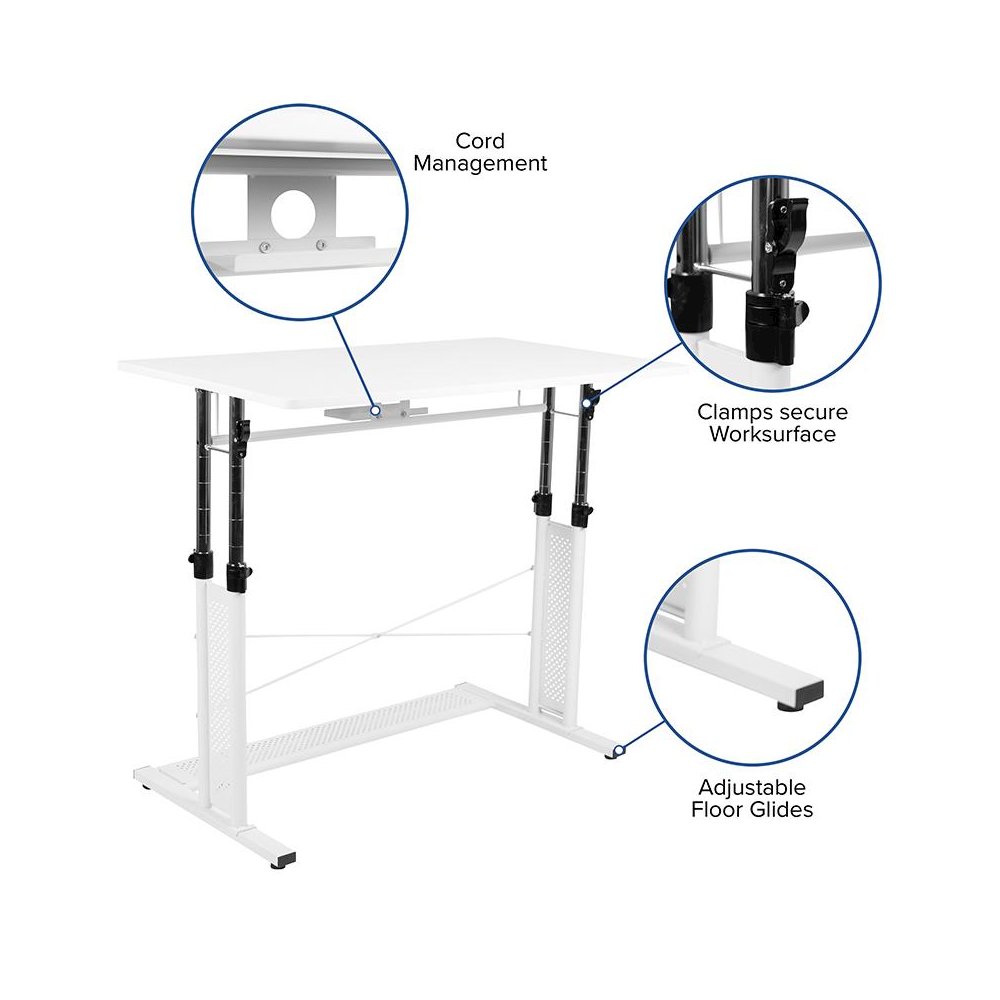 Cord Management

Clamps secure Worksurface

Adjustable Floor Glides