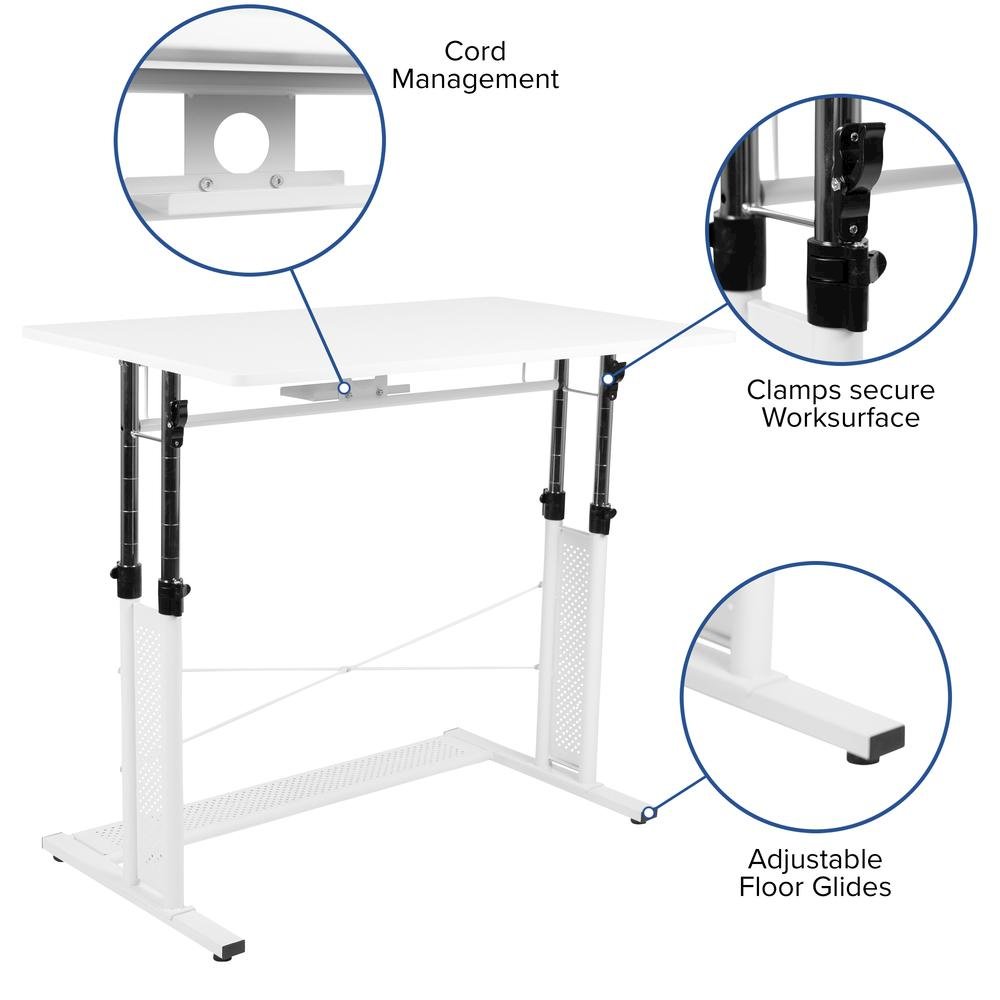 Cord Management

Clamps secure Worksurface

Adjustable Floor Glides