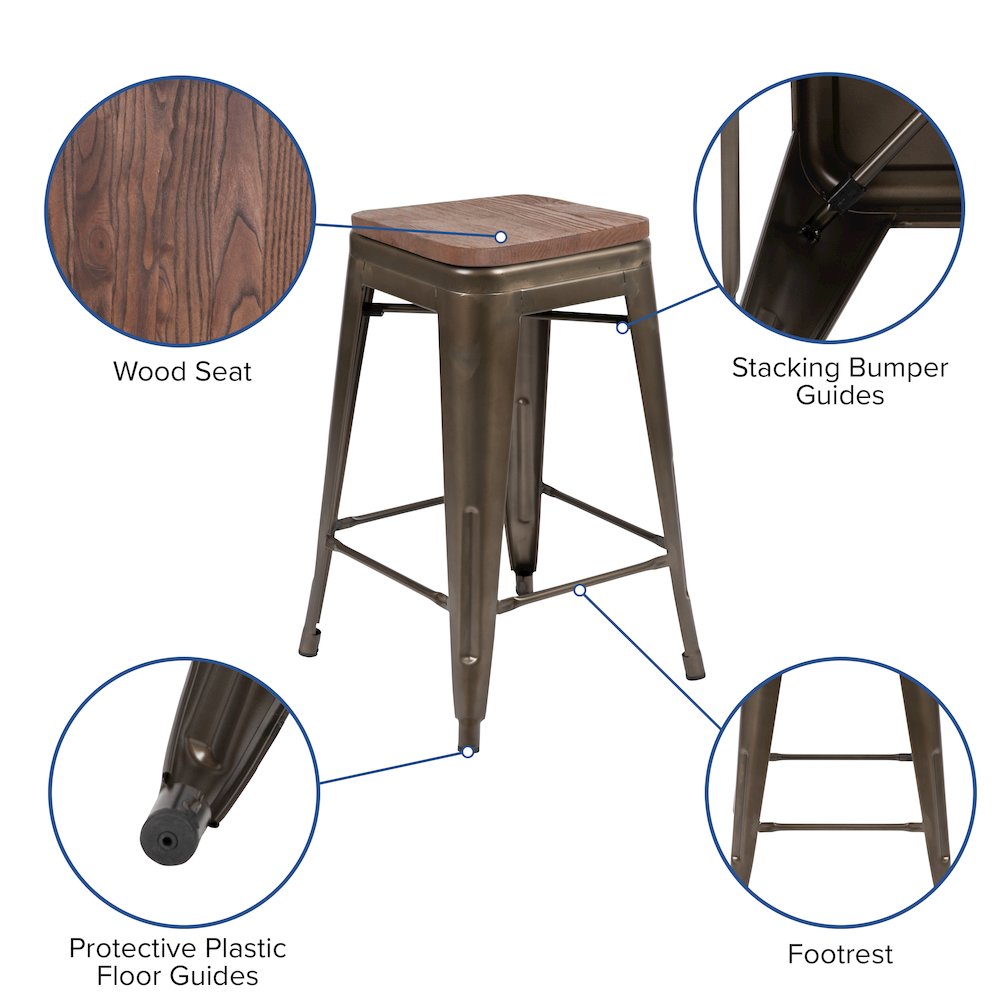 Wood Seat

Stacking Bumper Guides

Protective Plastic Floor Guides

Footrest