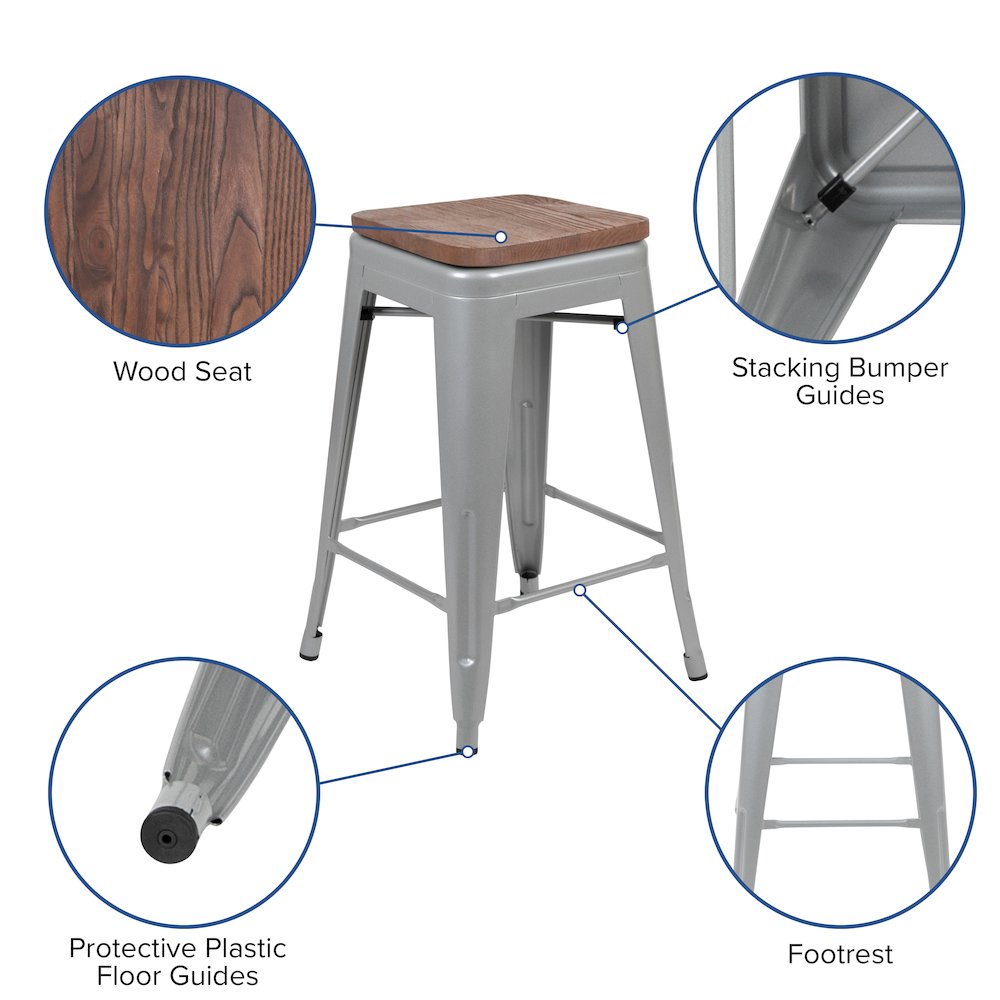 Wood Seat

Stacking Bumper Guides

Protective Plastic Floor Guides

Footrest