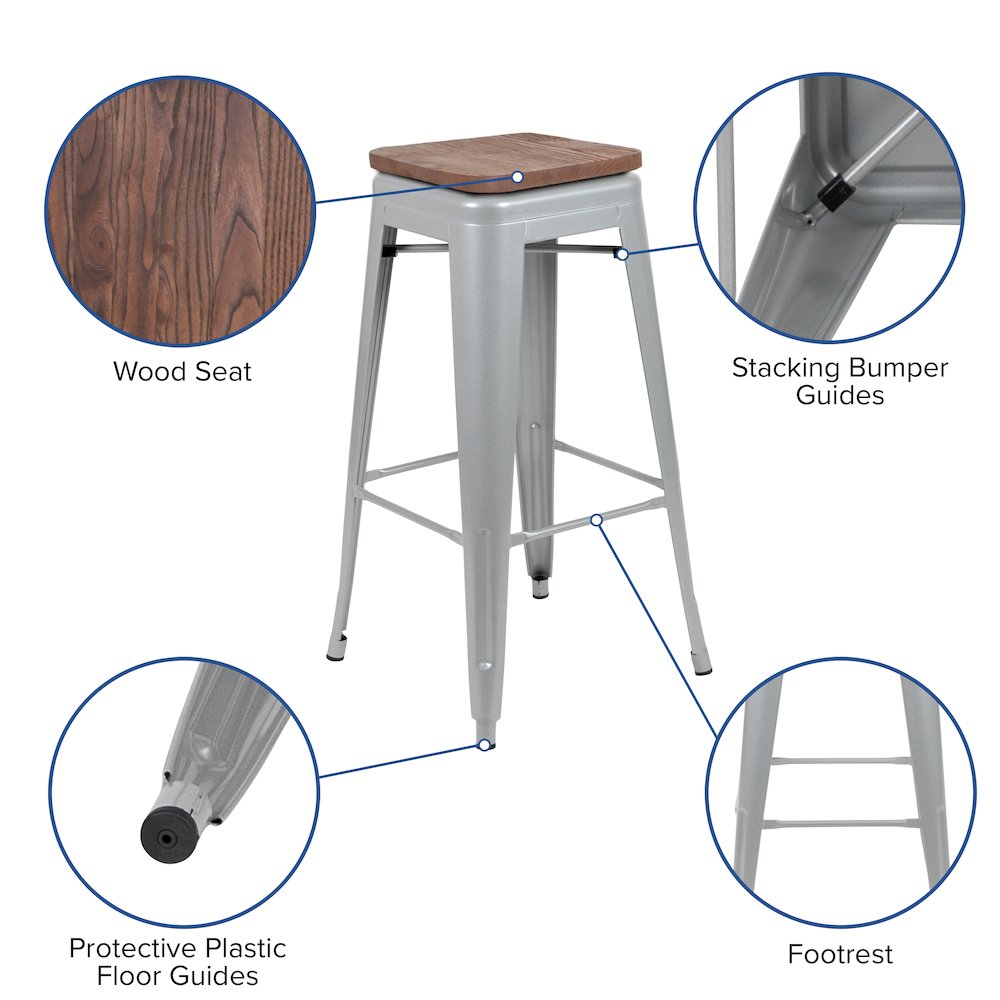 Wood Seat

Stacking Bumper Guides

Protective Plastic Floor Guides

Footrest