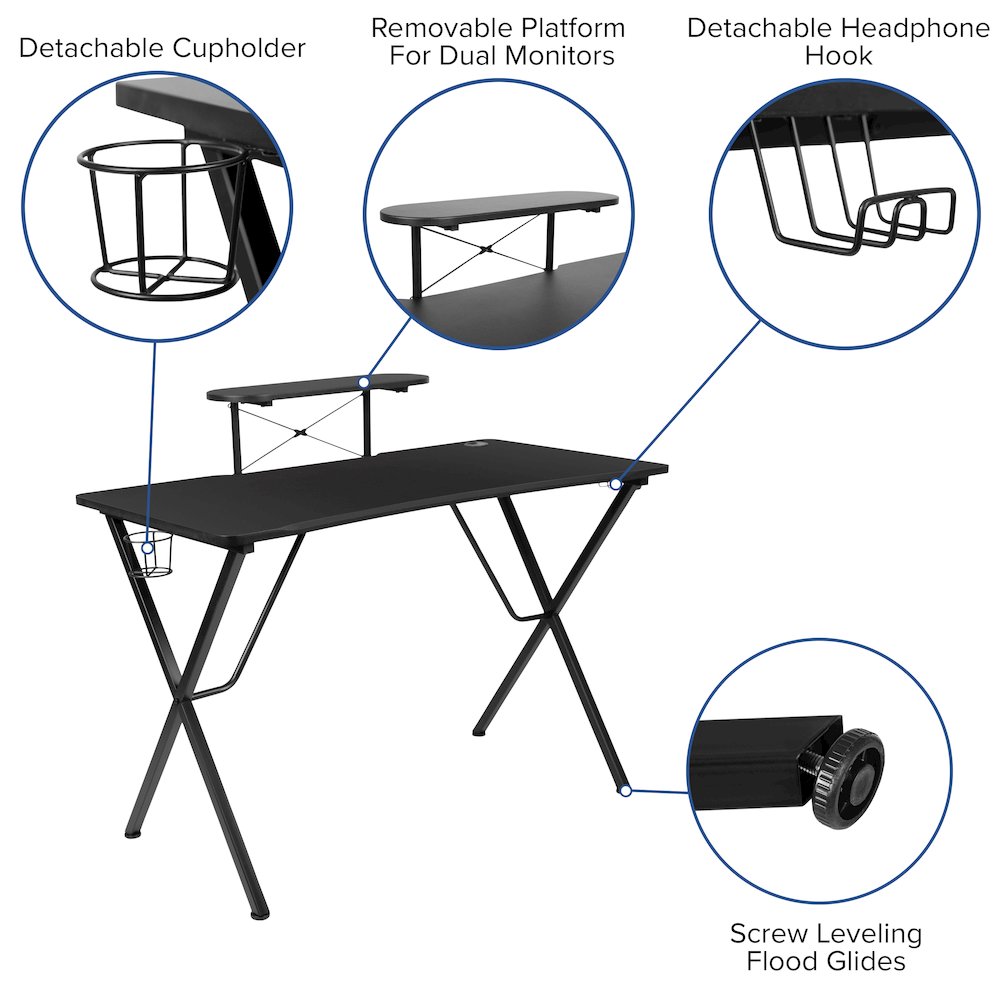 Detachable Cupholder

Removable Platform For Dual Monitors

Detachable Headphone Hook

Screw Leveling Flood Glides