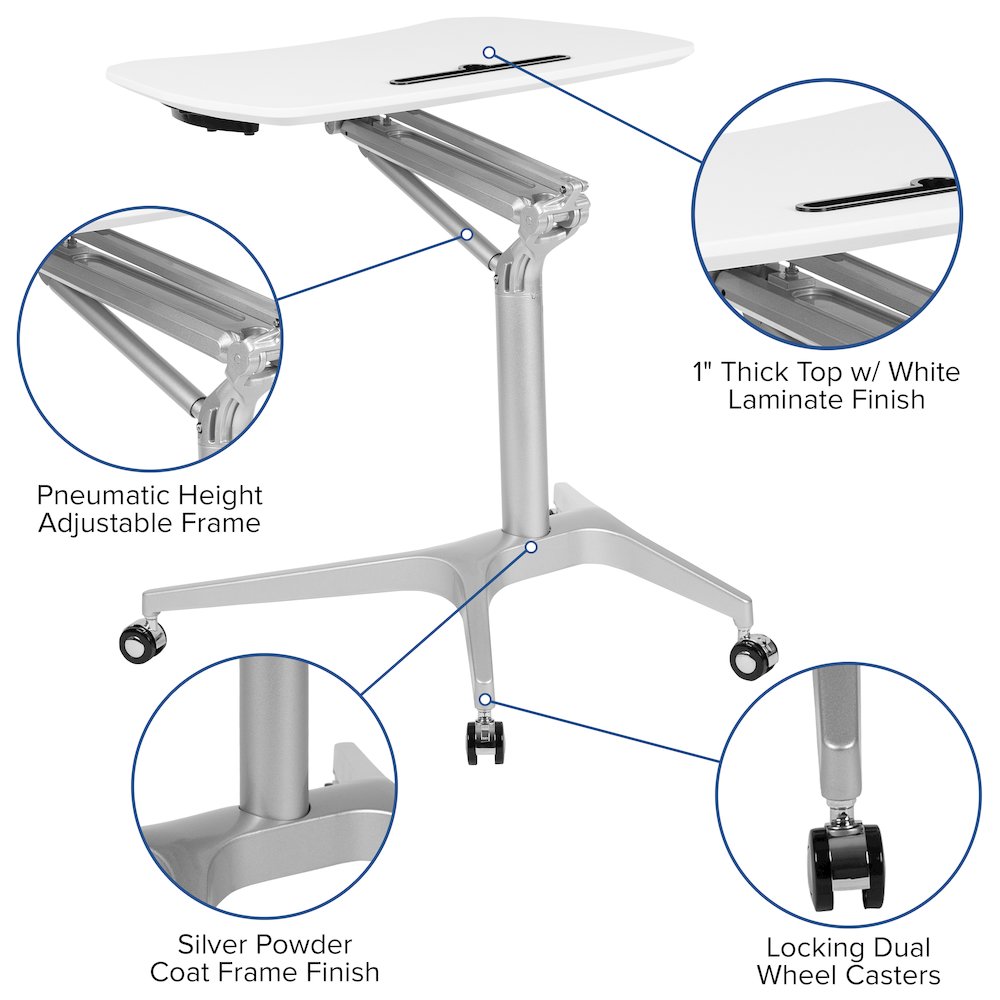 1" Thick Top w/ White Laminate Finish

Pneumatic Height Adjustable Frame

Silver Powder Coat Frame Finish

Locking Dual Wheel Casters