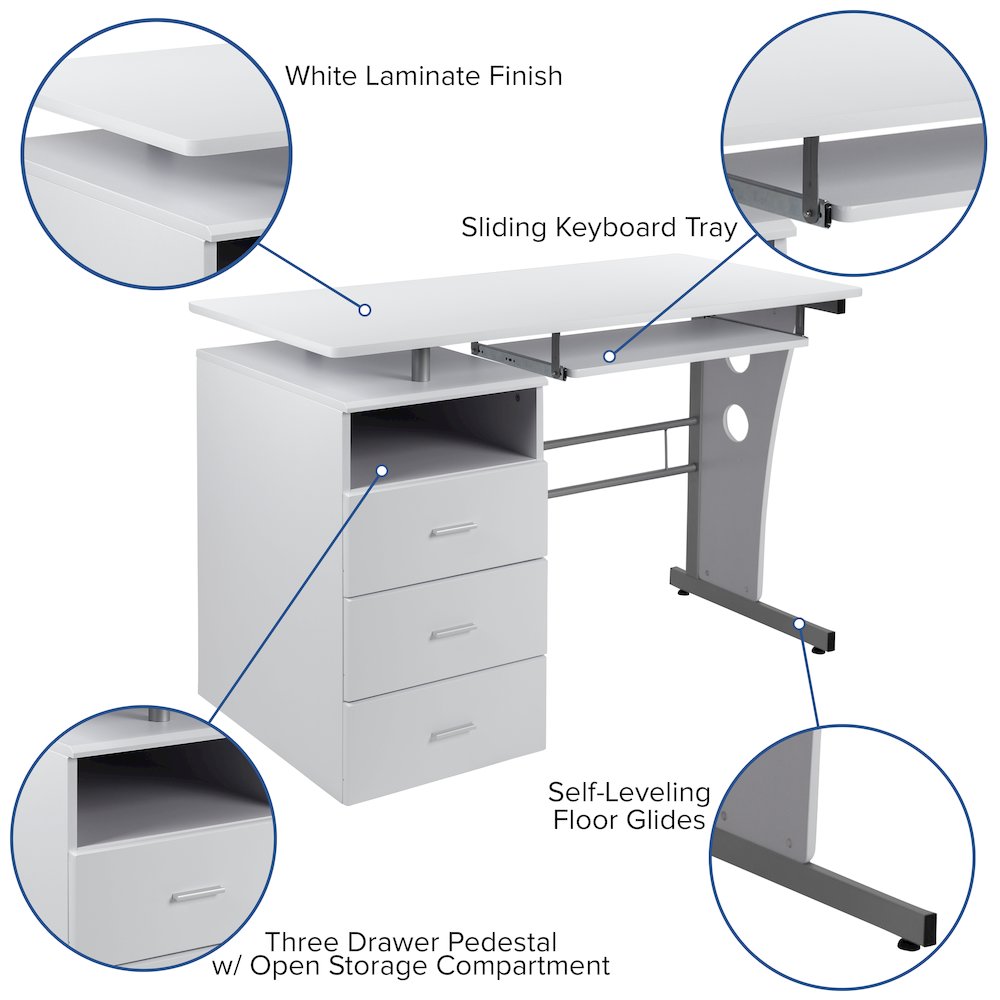 White Laminate Finish

Sliding Keyboard Tray

Self-Leveling Floor Glides

Three Drawer Pedestal w/ Open Storage Compartment