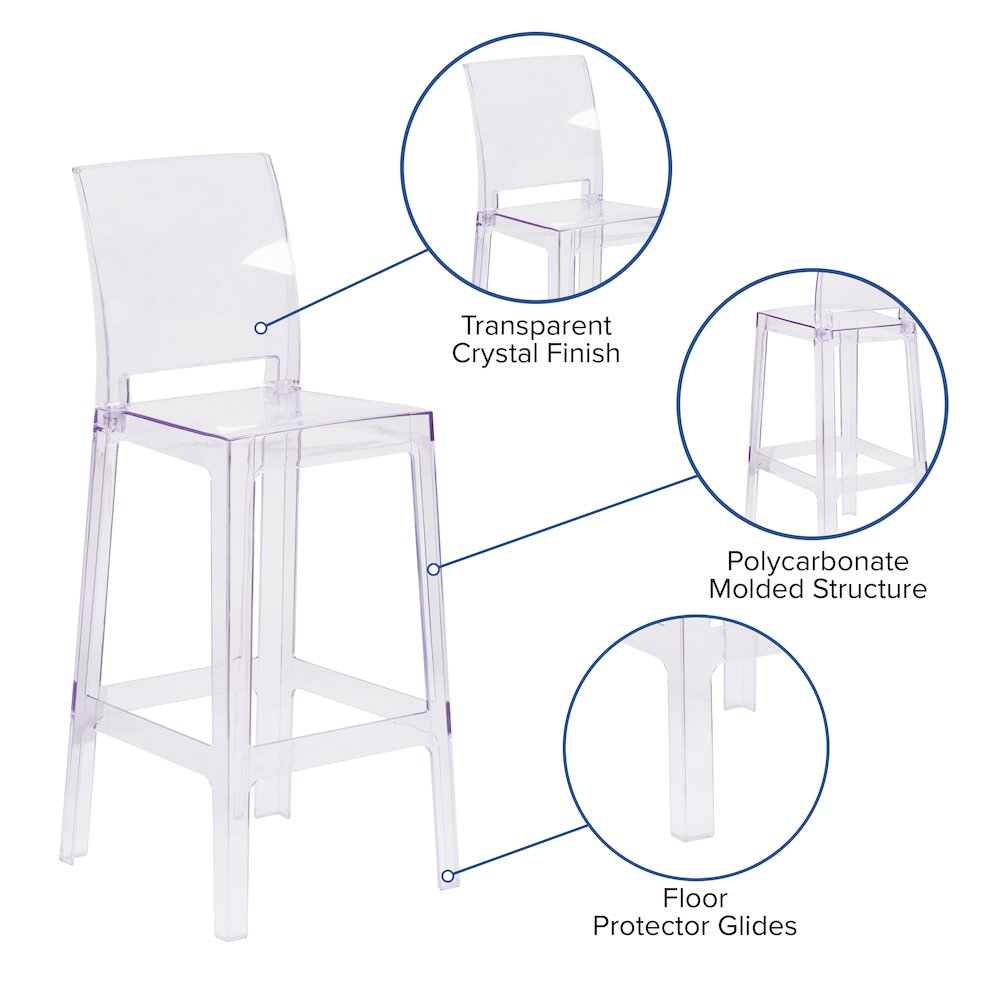 Transparent
Crystal Finish

Polycarbonate
Molded Structure

Floor
Protector Glides