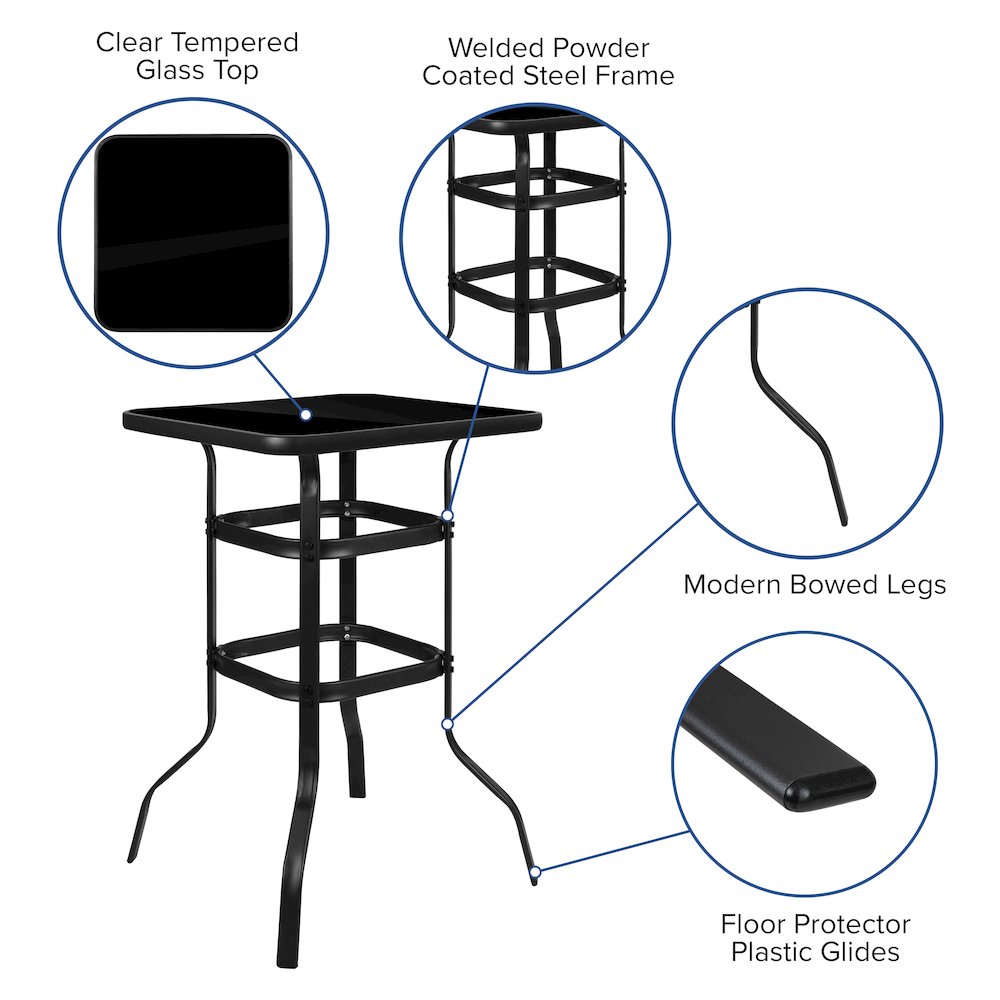 Clear Tempered Glass Top

Welded Powder Coated Steel Frame

Modern Bowed Legs

Floor Protector Plastic Glides