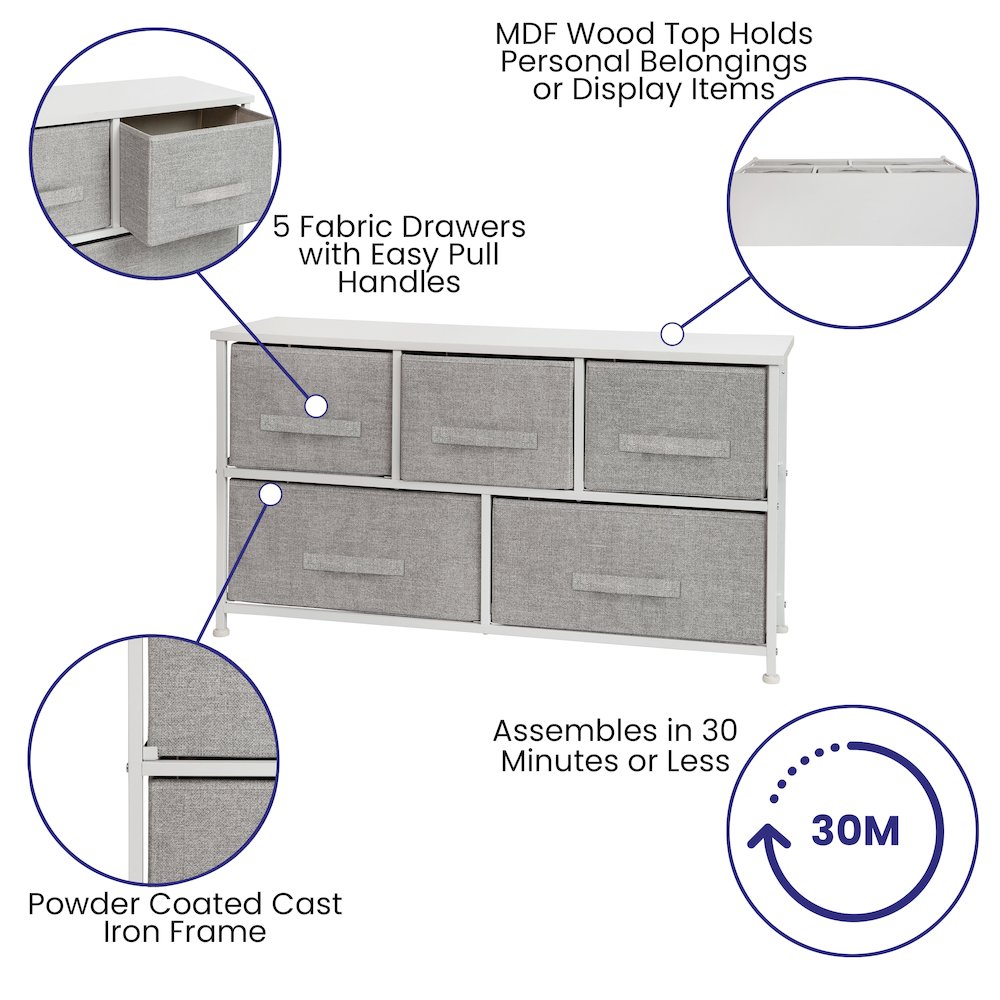 MDF Wood Top Holds Personal Belongings or Display Items

5 Fabric Drawers with Easy Pull Handles

Assembles in 30 Minutes or Less

30M

Powder Coated Cast Iron Frame