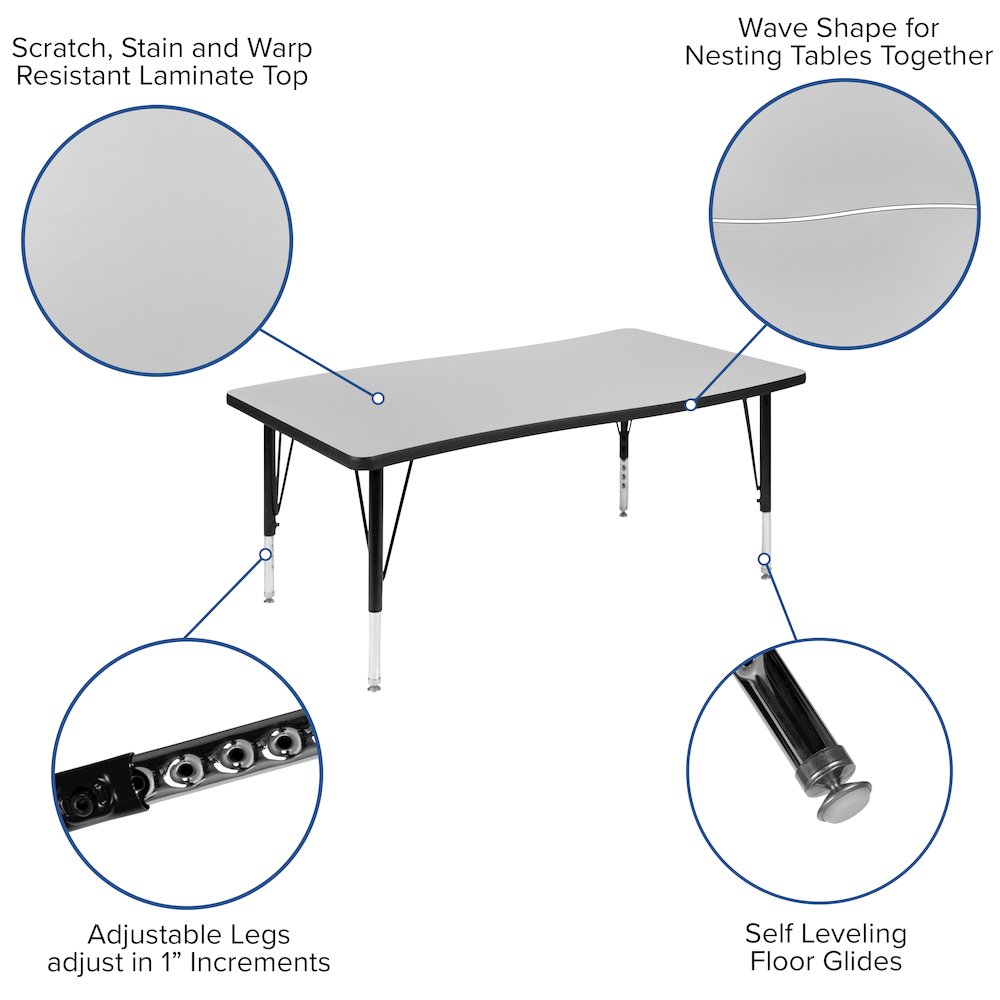 Scratch, Stain and Warp Resistant Laminate Top

Wave Shape for Nesting Tables Together

Adjustable Legs adjust in 1” Increments

Self Leveling Floor Glides