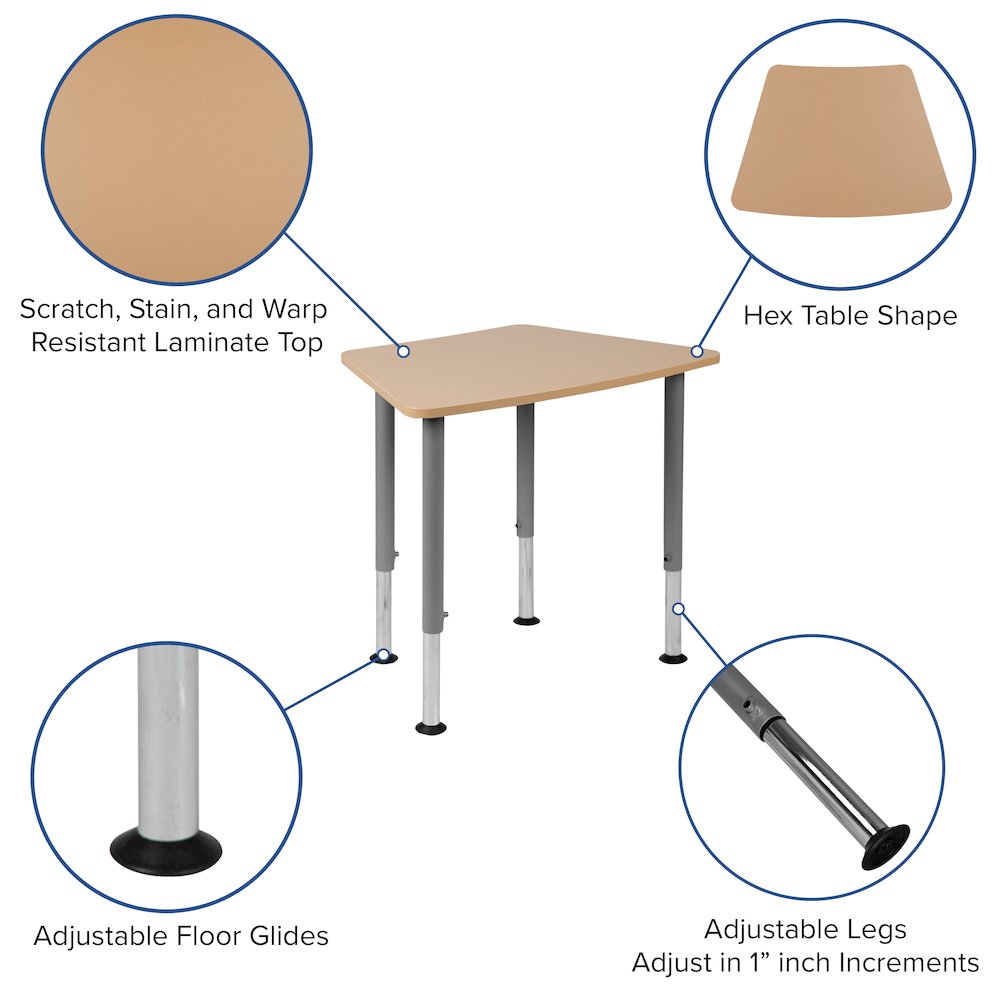 Scratch, Stain, and Warp Resistant Laminate Top

Hex Table Shape

Adjustable Floor Glides

Adjustable Legs
Adjust in 1” inch Increments