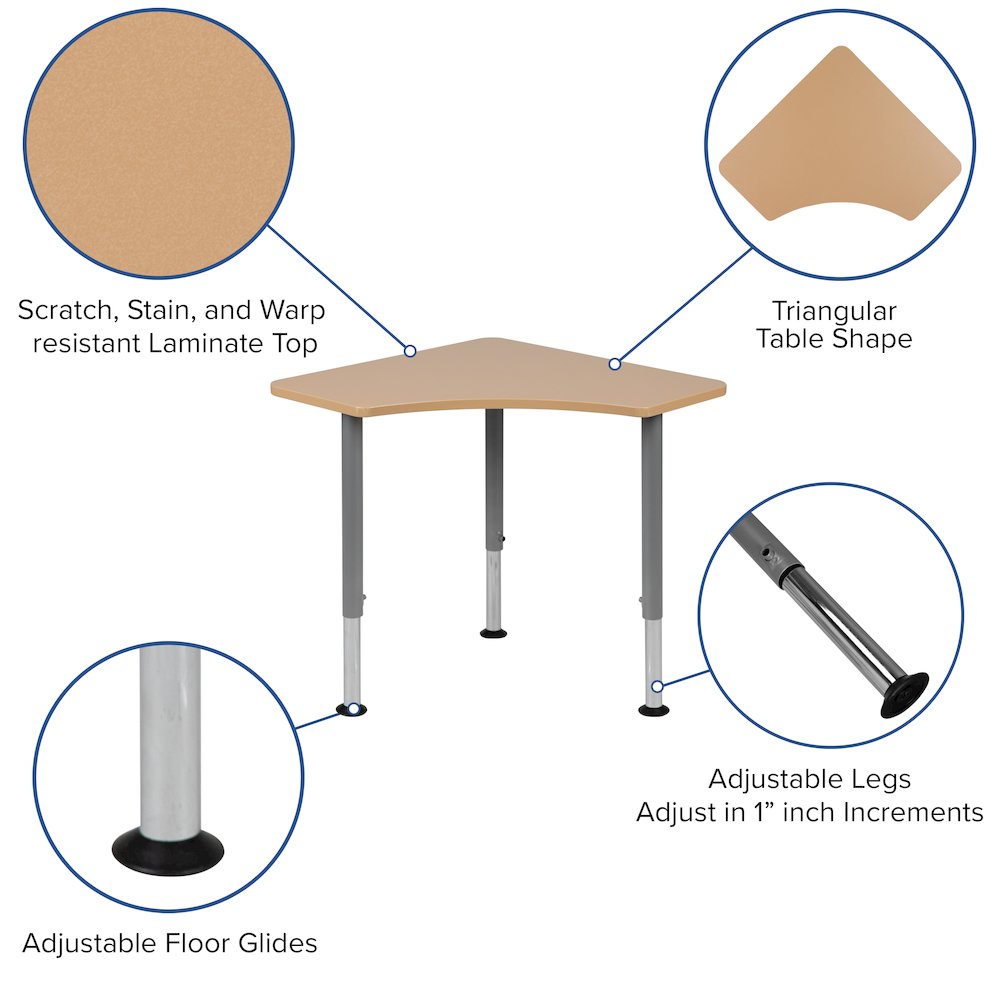 Scratch, Stain, and Warp resistant Laminate Top

Triangular Table Shape

Adjustable Legs Adjust in 1” inch Increments

Adjustable Floor Glides