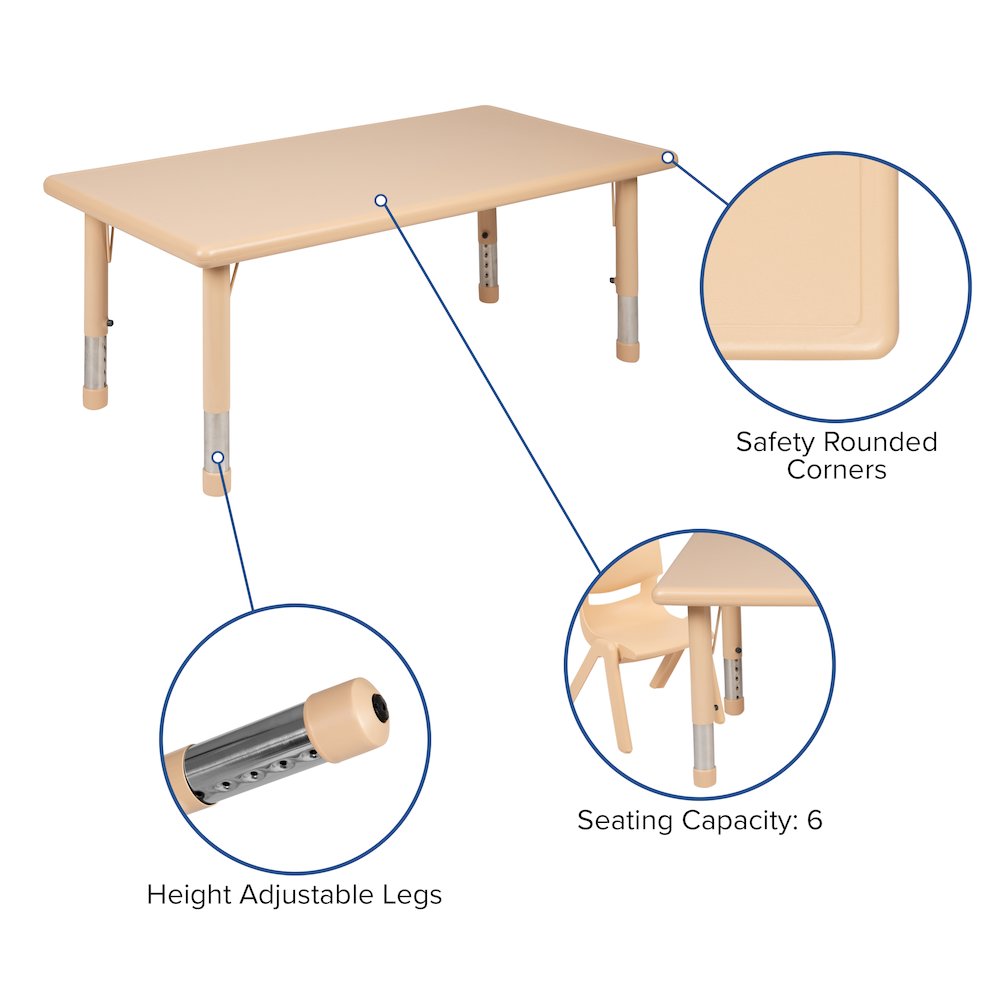 Safety Rounded Corners

Seating Capacity: 6

Height Adjustable Legs