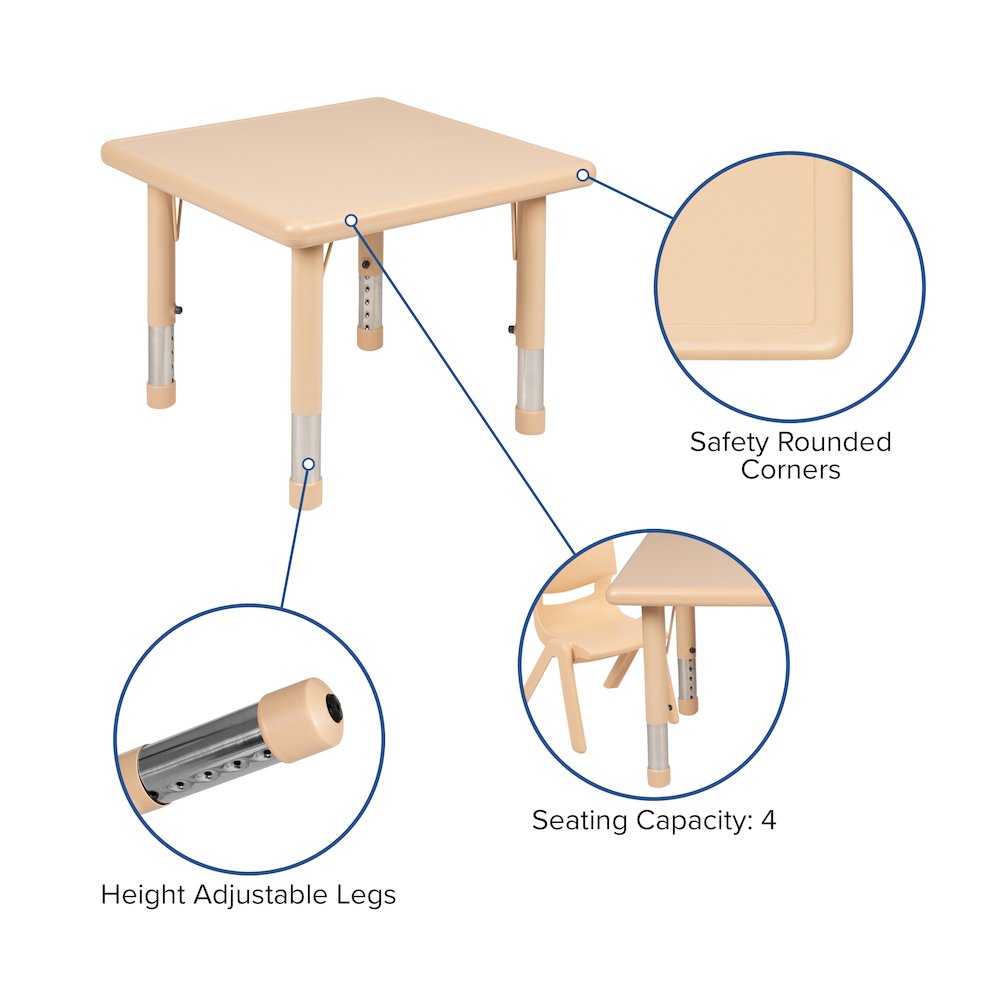 Safety Rounded Corners

Seating Capacity: 4

Height Adjustable Legs