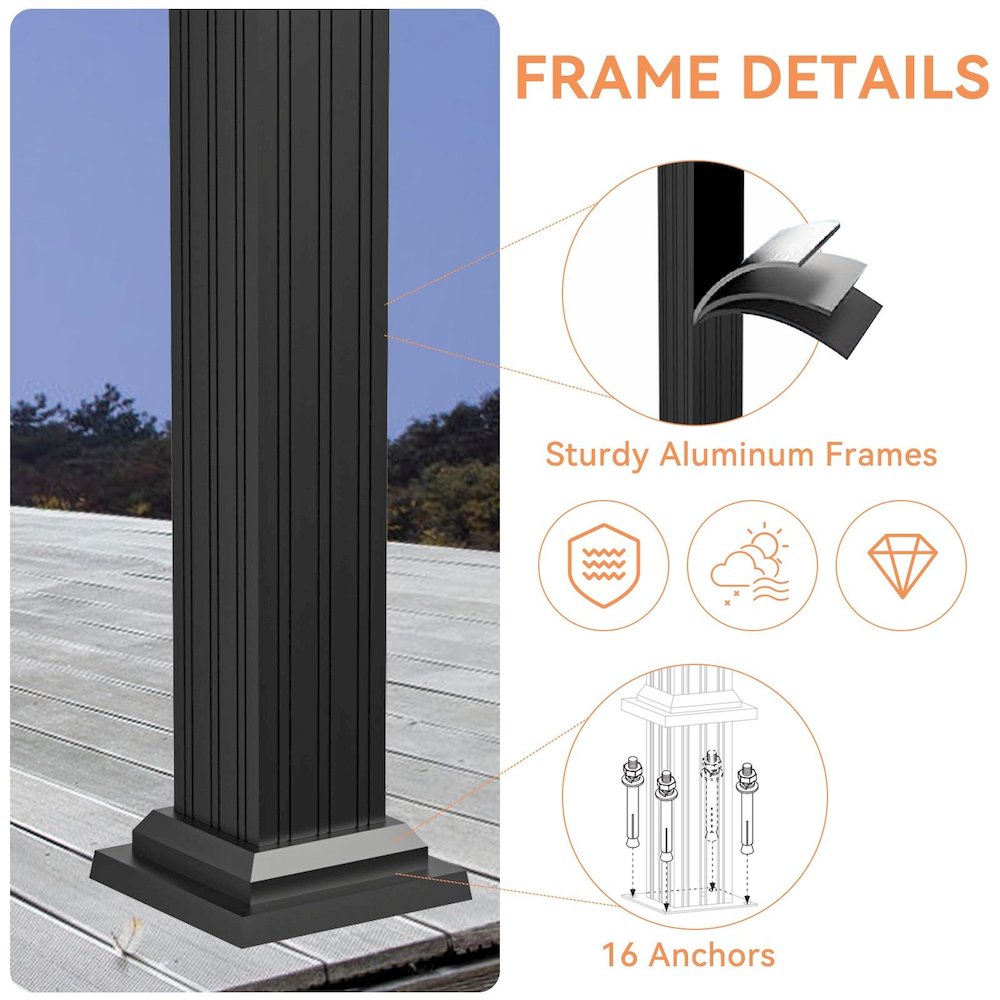 FRAME DETAILS

Sturdy Aluminum Frames

16 Anchors