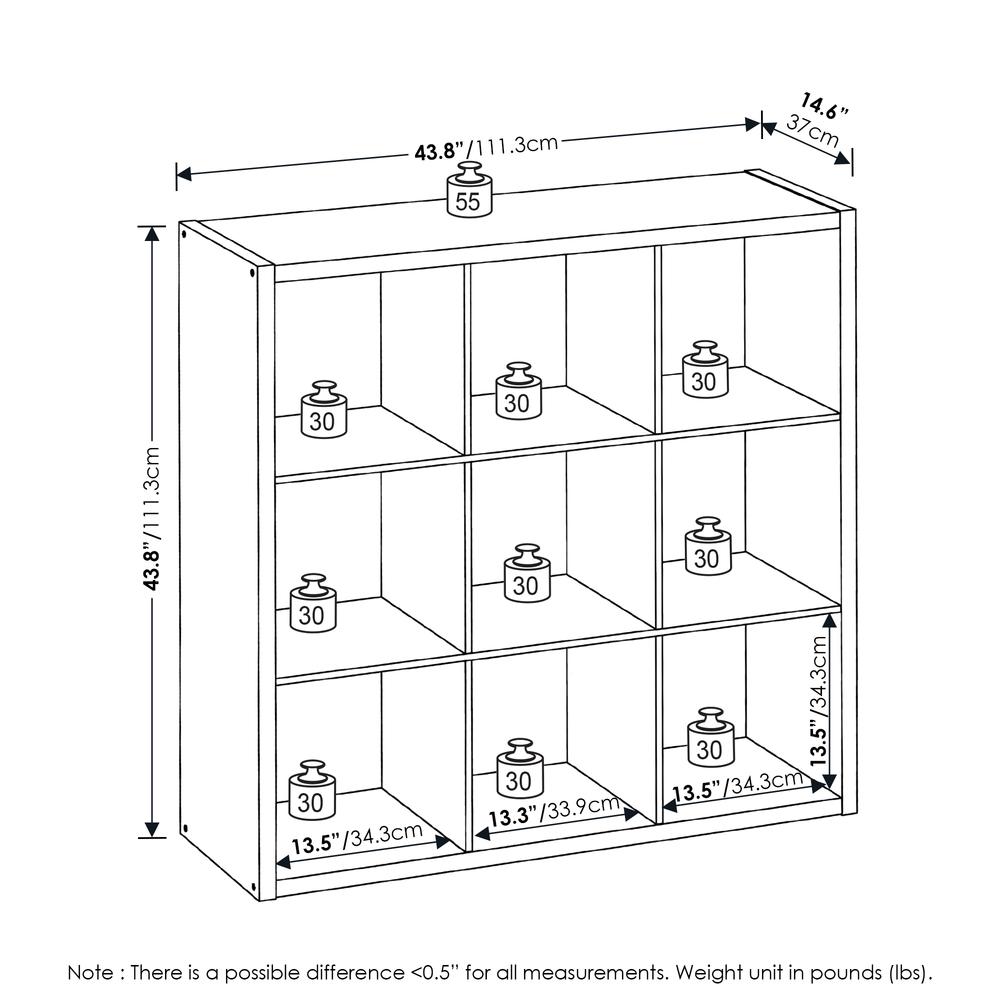 43.8"/111.3cm
14.6"
37cm
55
43.8"/111.3cm
30
30
30
30
30
30
13.5"/34.3cm
30
30
30
13.5"/34.3cm
13.3"/33.9cm
13.5"/34.3cm

Note : There is a possible difference <0.5" for all measurements. Weight unit in pounds (lbs).