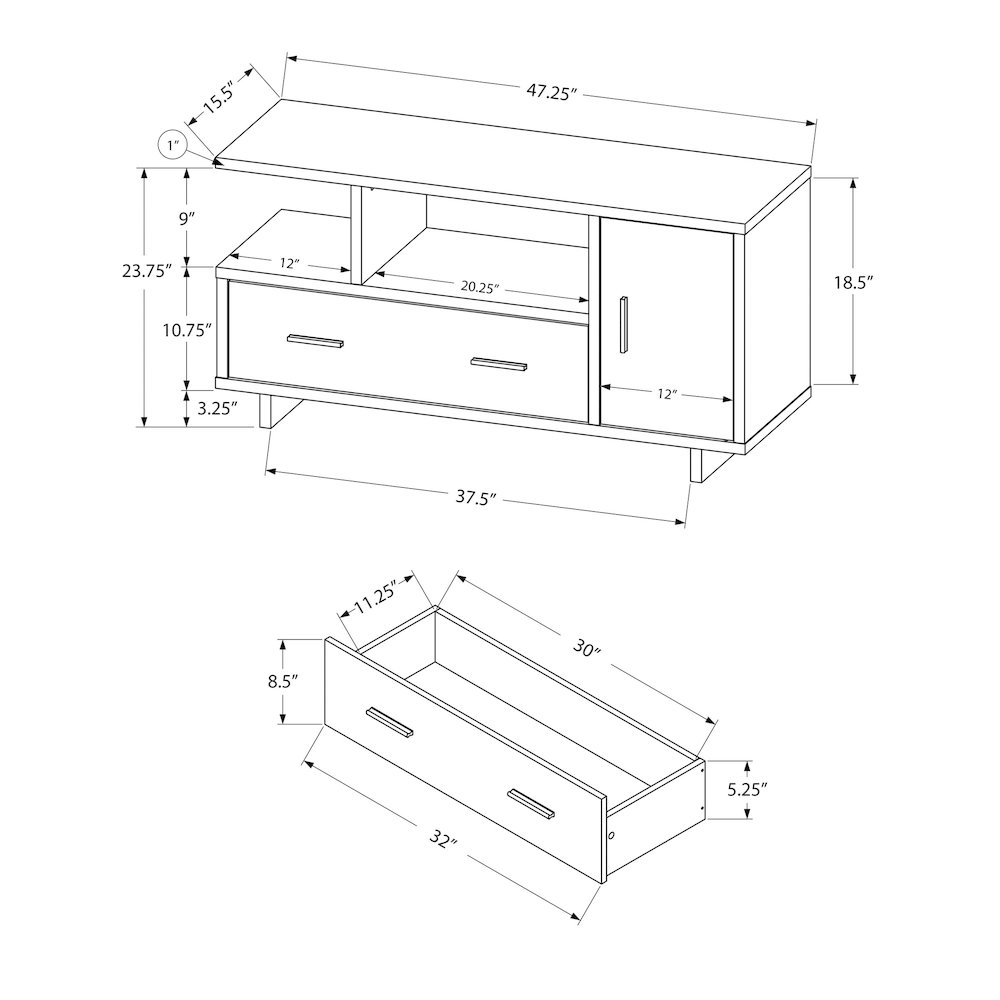 15.5″
47.25″
1″
9″
23.75″
12″
20.25″
18.5″
10.75″
12″
3.25″
37.5″
11.25″
30″
8.5″
5.25″
32″