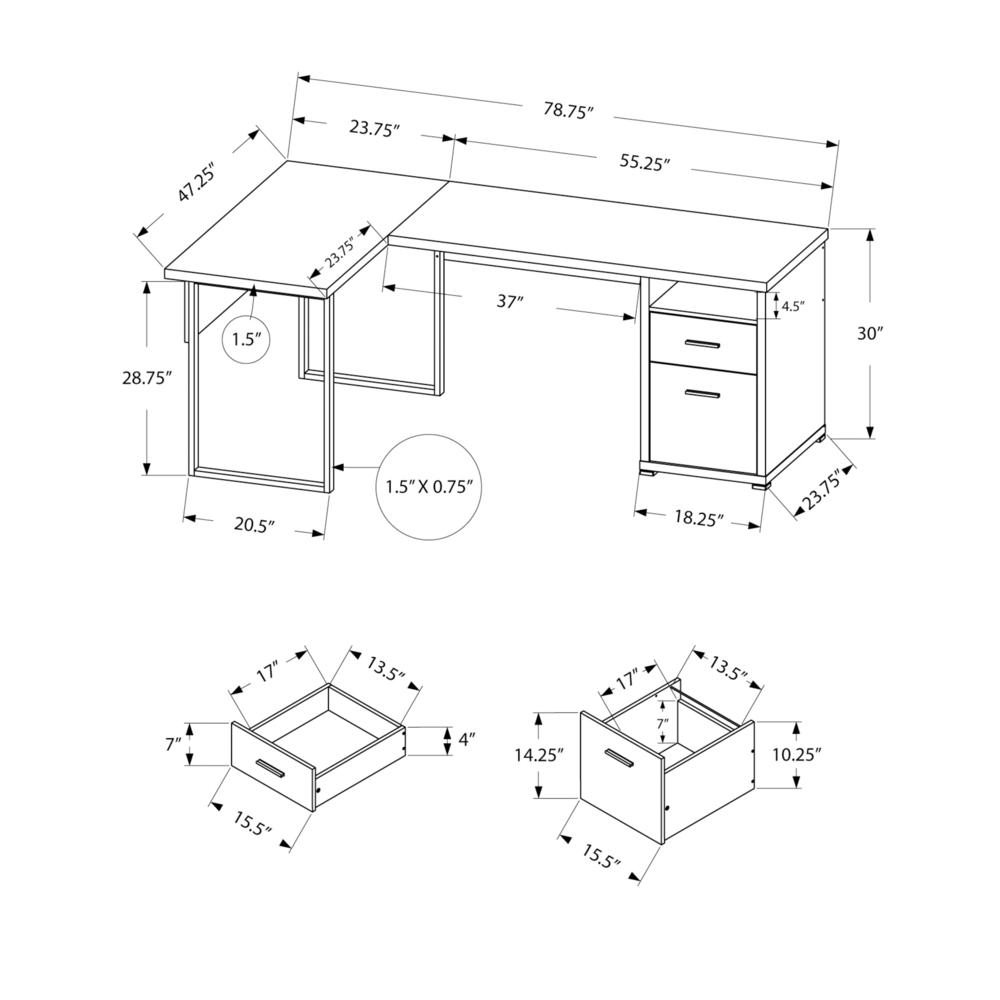 78.75″
23.75″
55.25″
47.25″
23.75″
37″
4.5″
30″
1.5″
28.75″
1.5″ X 0.75″
20.5″
18.25″
23.75″

17″
13.5″
7″
4″
15.5″

17″
13.5″
7″
14.25″
10.25″
15.5″