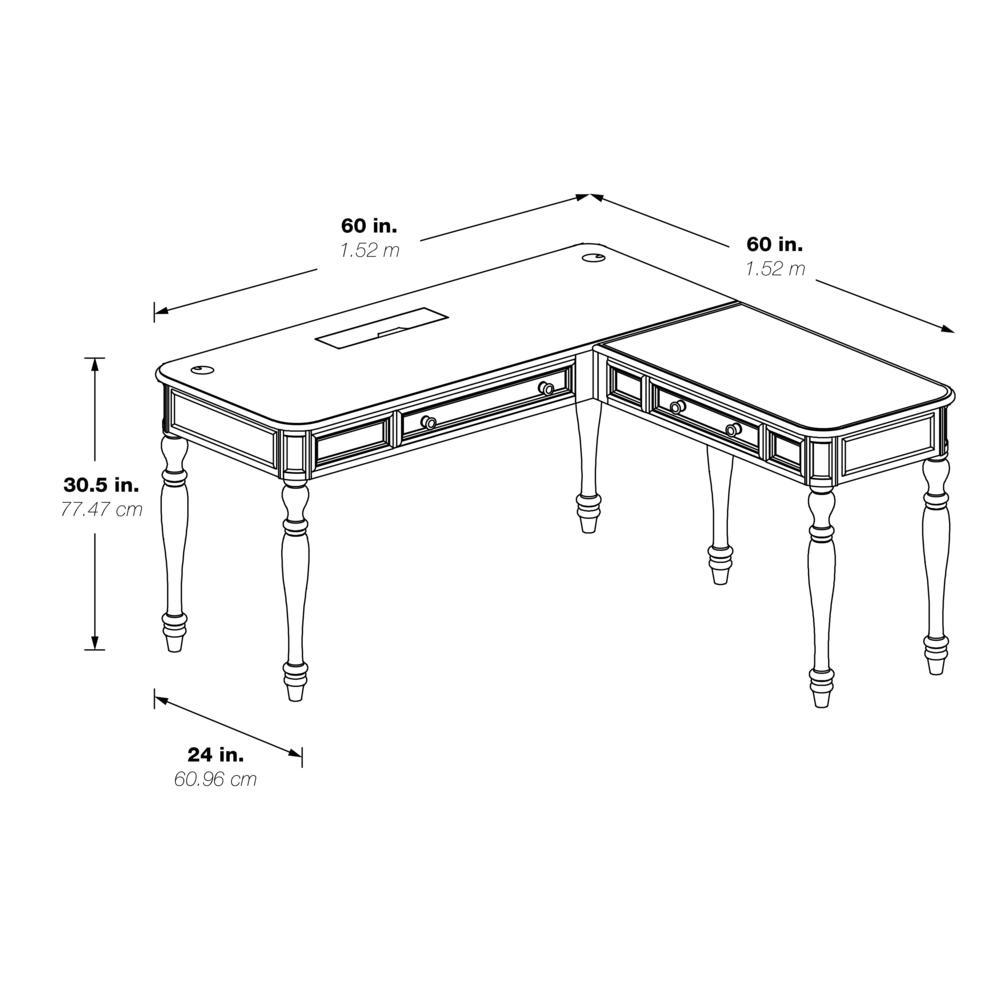 60 in.
1.52 m

60 in.
1.52 m

30.5 in.
77.47 cm

24 in.
60.96 cm