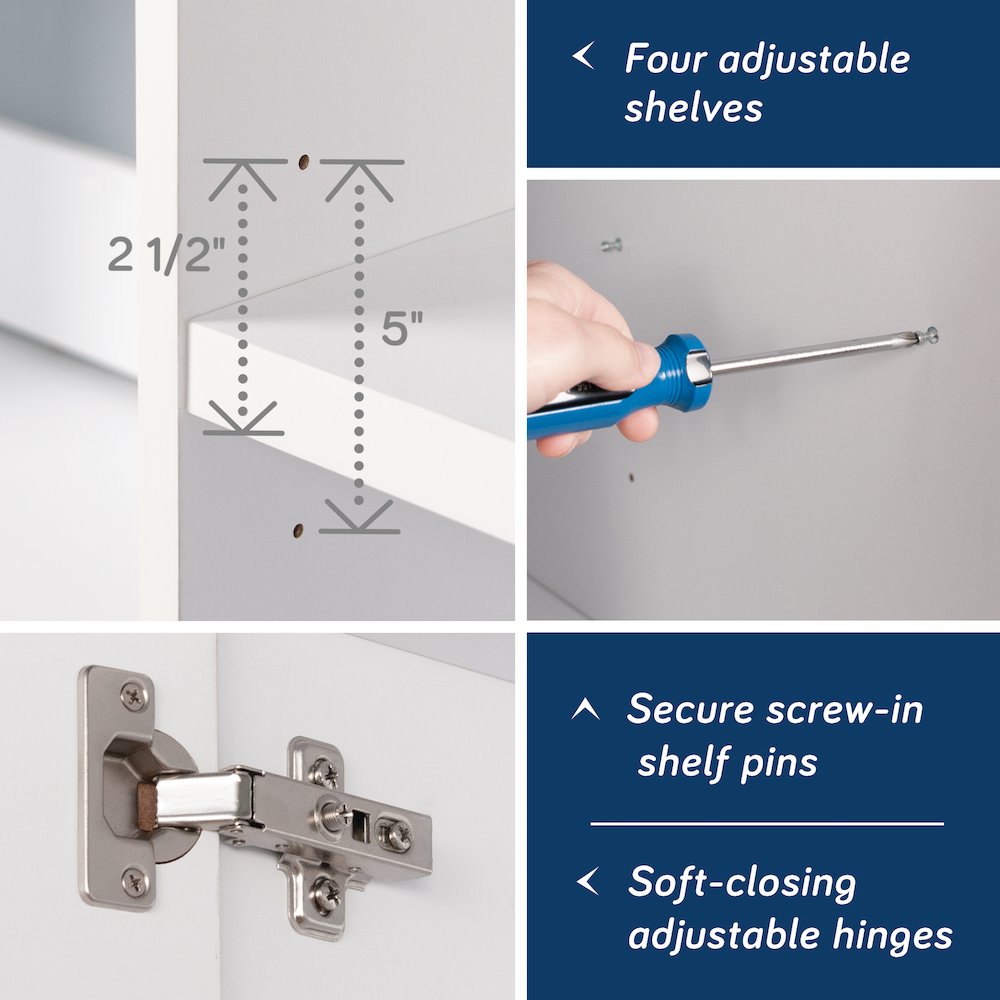 2 1/2"

5"

Four adjustable shelves

Secure screw-in shelf pins

Soft-closing adjustable hinges